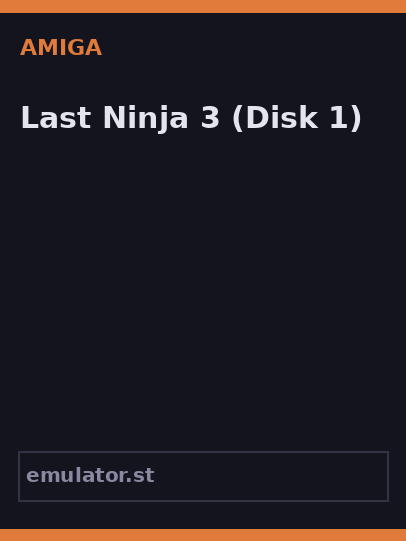 AMIGA

Last Ninja 3 (Disk 1)

emulator.st