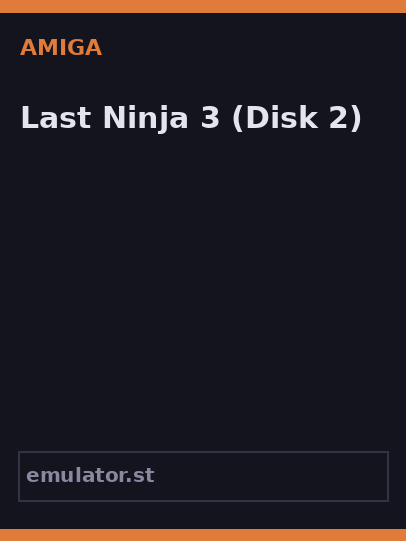 AMIGA

Last Ninja 3 (Disk 2)

emulator.st