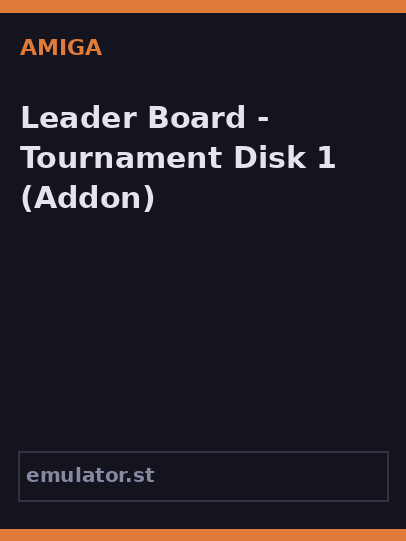 AMIGA

Leader Board - Tournament Disk 1 (Addon)

emulator.st