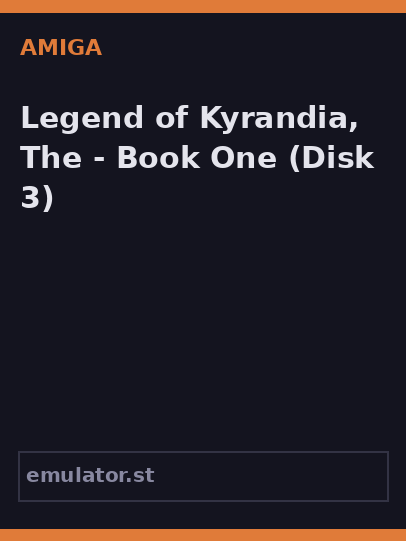 AMIGA

Legend of Kyrandia, The - Book One (Disk 3)

emulator.st