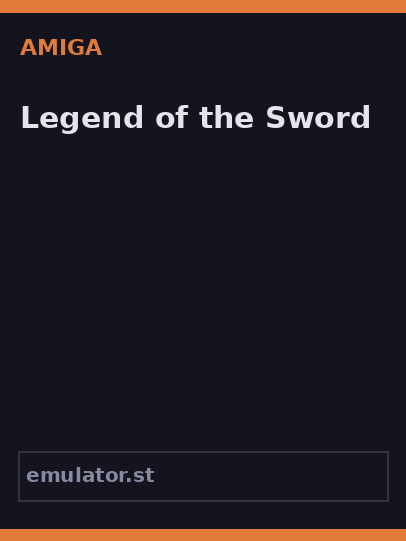 AMIGA

Legend of the Sword

emulator.st