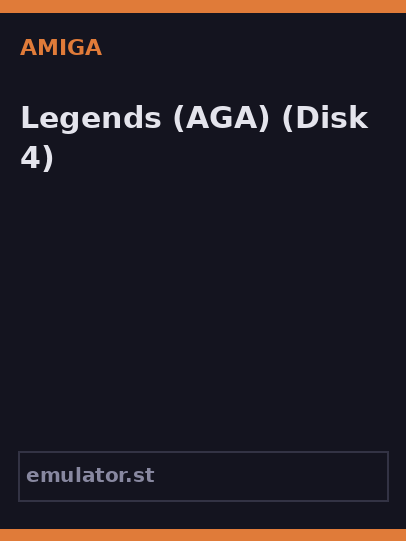 AMIGA

Legends (AGA) (Disk 4)

emulator.st