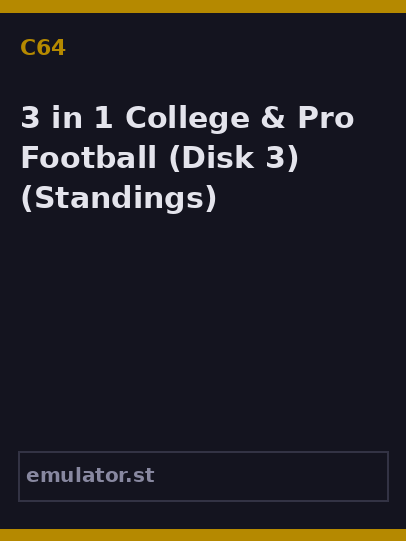 C64

3 in 1 College & Pro Football (Disk 3) (Standings)

emulator.st