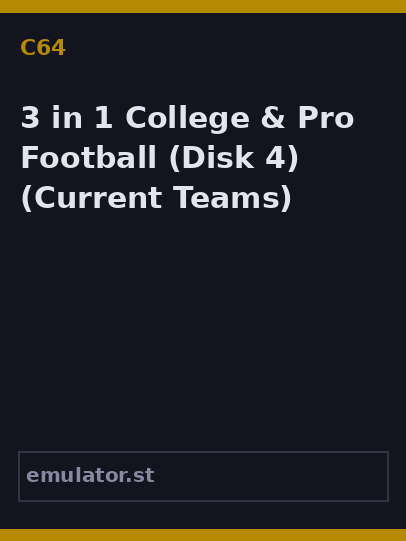 C64

3 in 1 College & Pro Football (Disk 4) (Current Teams)

emulator.st