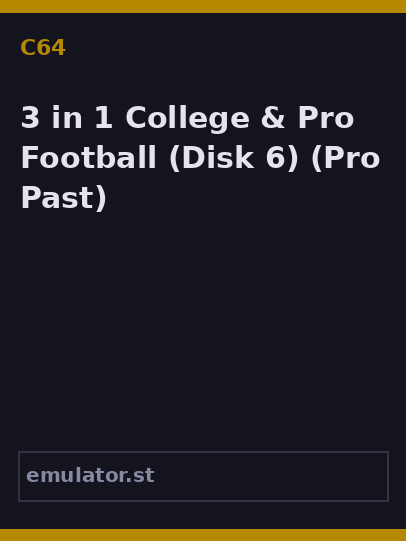 C64

3 in 1 College & Pro Football (Disk 6) (Pro Past)

emulator.st