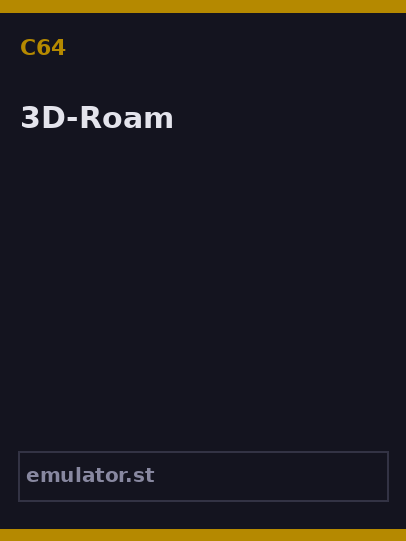 C64

3D-Roam

emulator.st