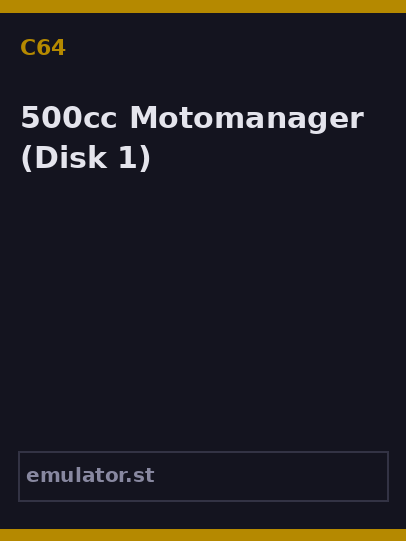 C64

500cc Motomanager (Disk 1)

emulator.st