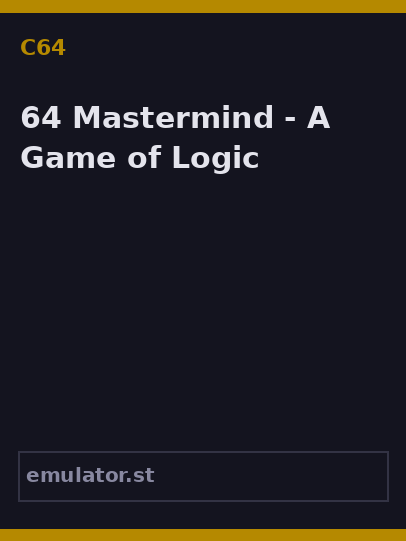 C64

64 Mastermind - A Game of Logic

emulator.st