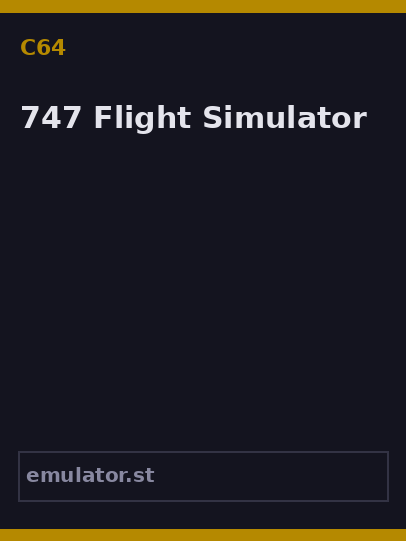 C64

747 Flight Simulator

emulator.st