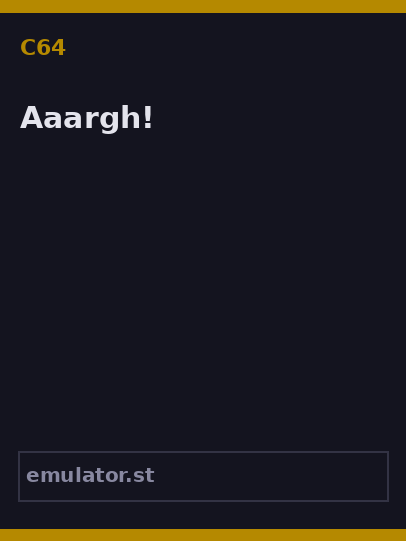 C64

Aaargh!

emulator.st