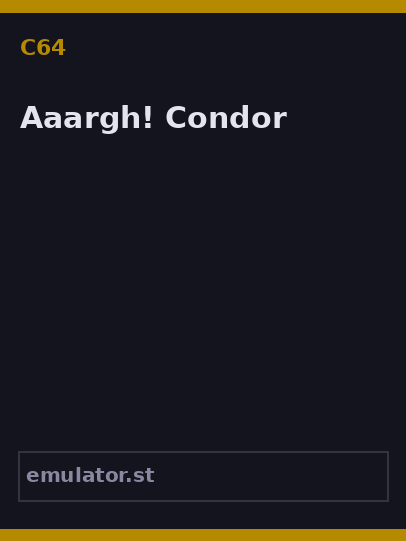 C64

Aaargh! Condor

emulator.st