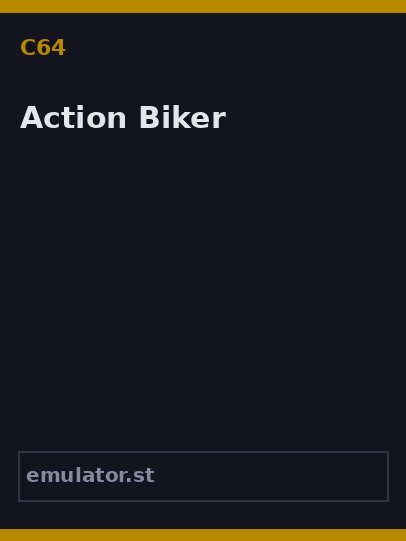 C64

Action Biker

emulator.st