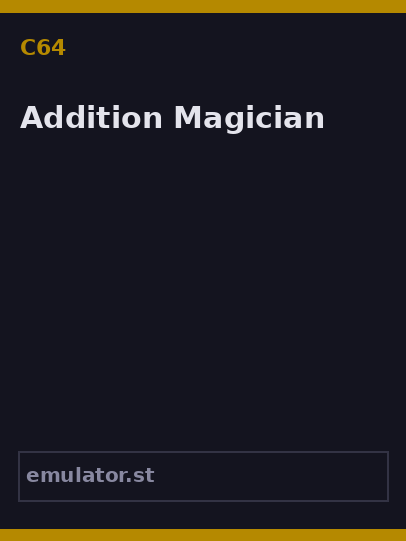 C64

Addition Magician

emulator.st