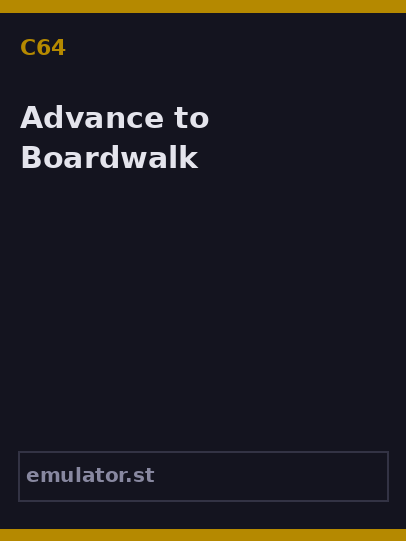 C64

Advance to Boardwalk

emulator.st