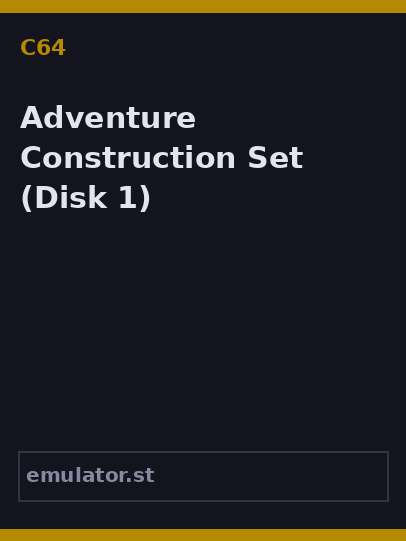 C64

Adventure Construction Set (Disk 1)

emulator.st