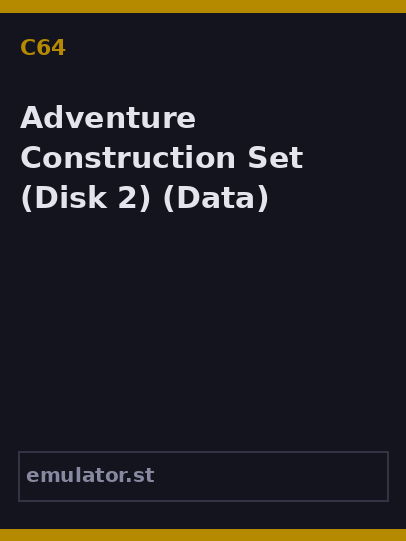 C64

Adventure Construction Set (Disk 2) (Data)

emulator.st