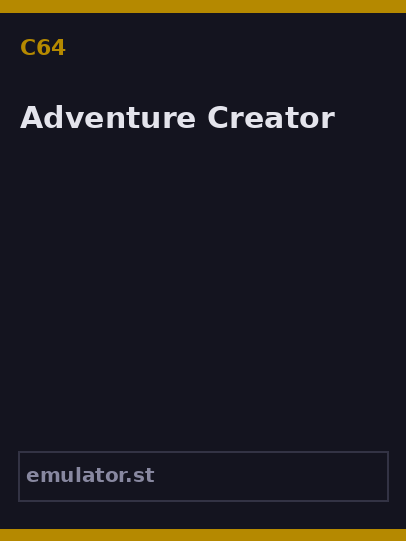 C64

Adventure Creator

emulator.st