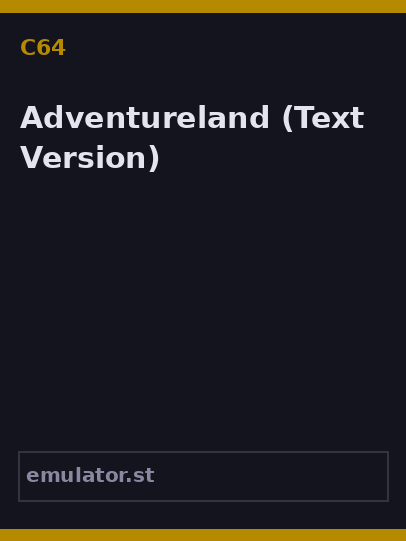 C64

Adventureland (Text Version)

emulator.st