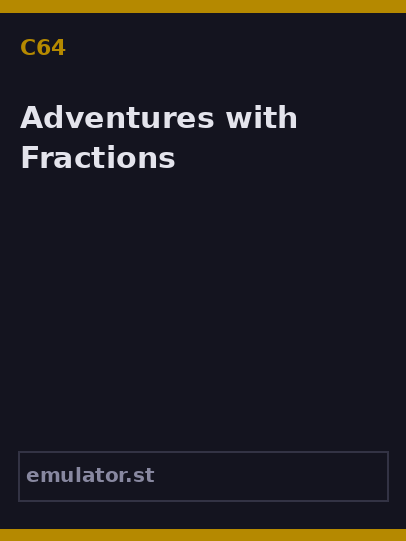 C64

Adventures with Fractions

emulator.st