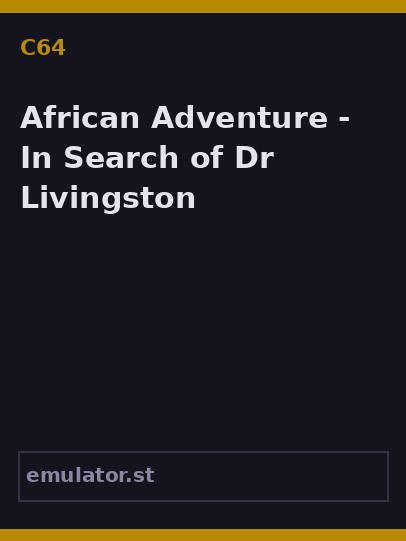 C64

African Adventure - In Search of Dr Livingston

emulator.st