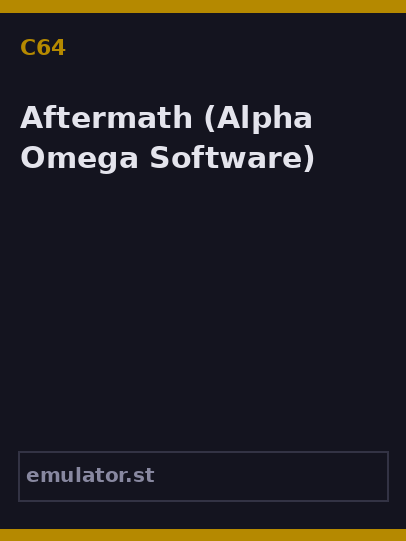 C64

Aftermath (Alpha Omega Software)

emulator.st