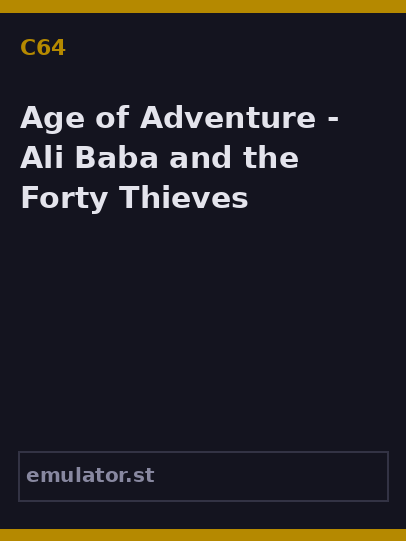 C64

Age of Adventure - Ali Baba and the Forty Thieves

emulator.st