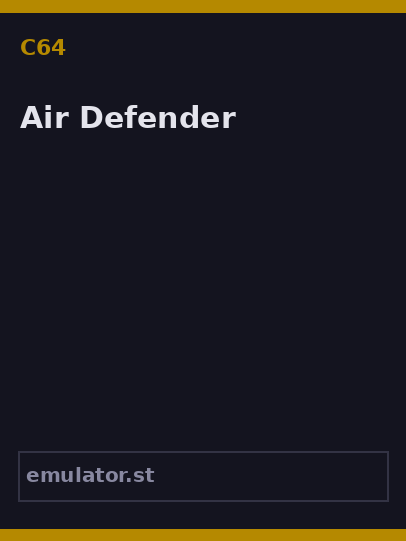 C64

Air Defender

emulator.st