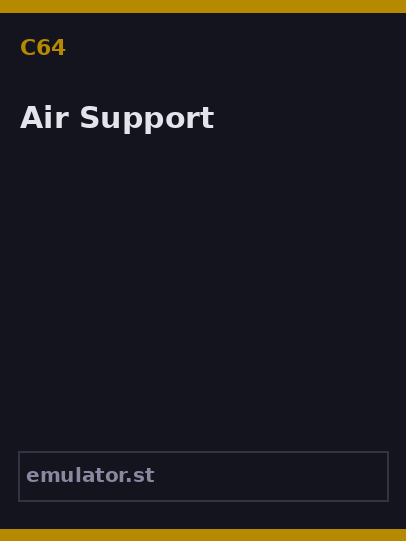 C64

Air Support

emulator.st