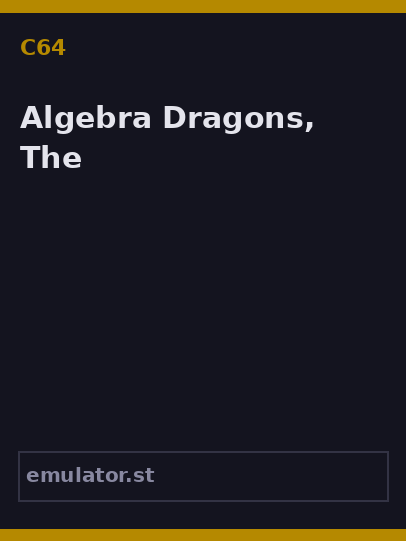 C64

Algebra Dragons, The

emulator.st