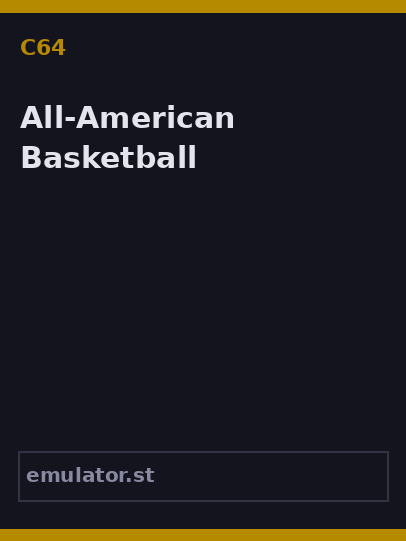 C64

All-American Basketball

emulator.st