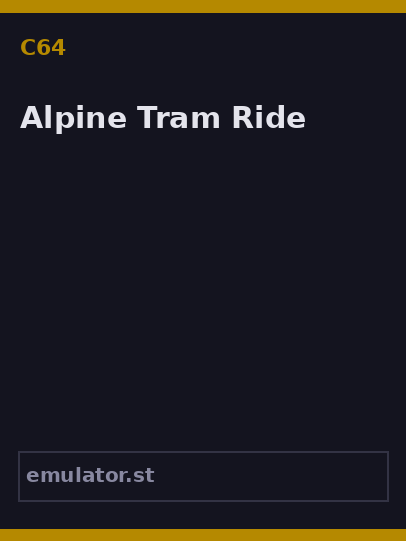 C64

Alpine Tram Ride

emulator.st