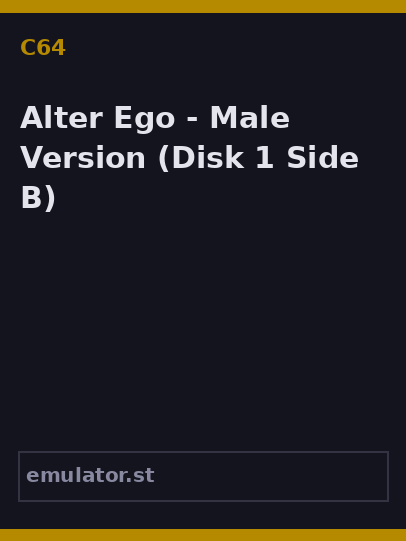 C64

Alter Ego - Male Version (Disk 1 Side B)

emulator.st