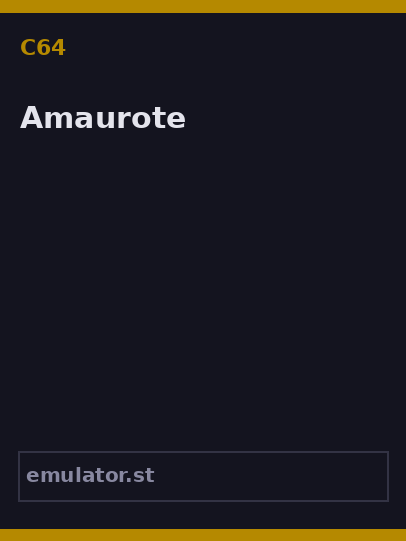 C64

Amaurote

emulator.st