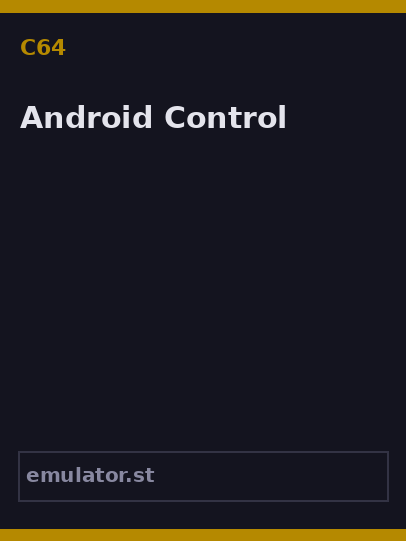 C64

Android Control

emulator.st