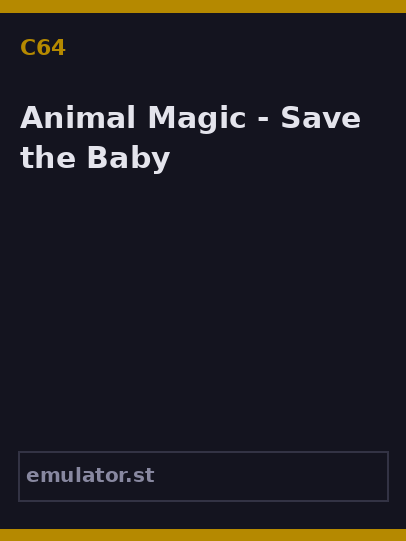 C64

Animal Magic - Save the Baby

emulator.st