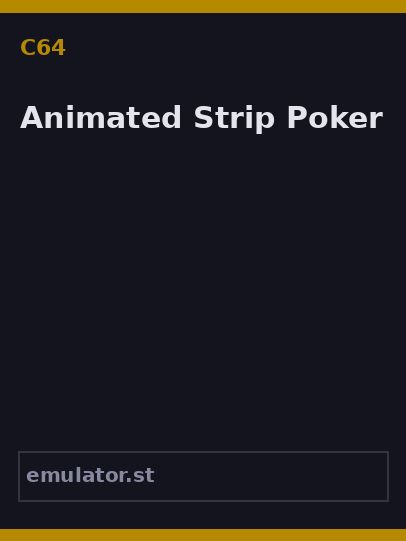 C64

Animated Strip Poker

emulator.st