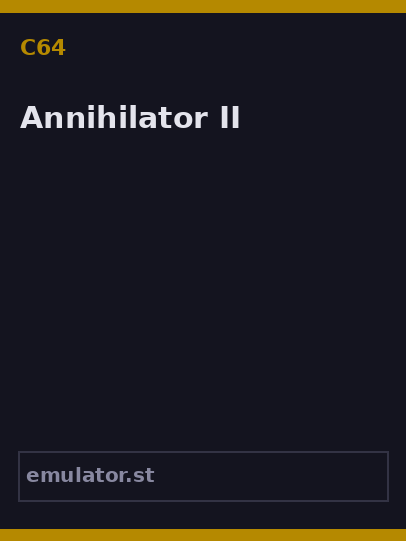 C64

Annihilator II

emulator.st