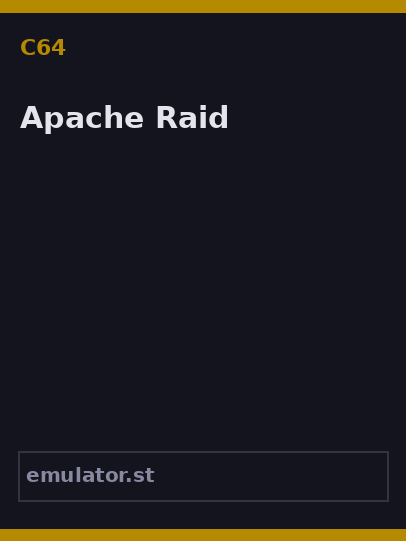 C64

Apache Raid

emulator.st