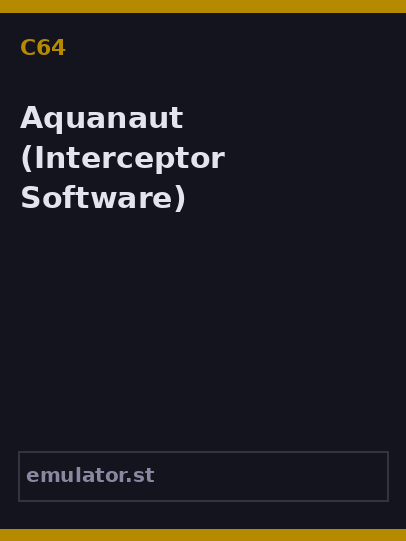 C64

Aquanaut (Interceptor Software)

emulator.st