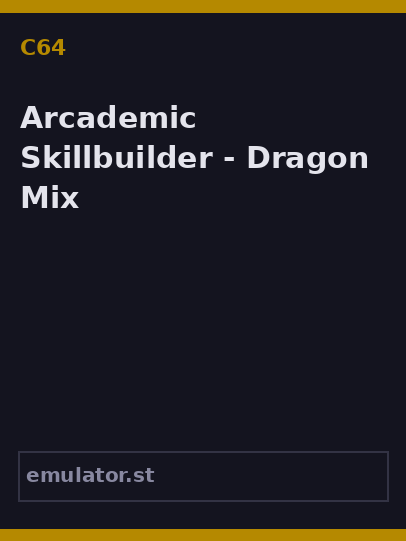 C64

Arcademic Skillbuilder - Dragon Mix

emulator.st