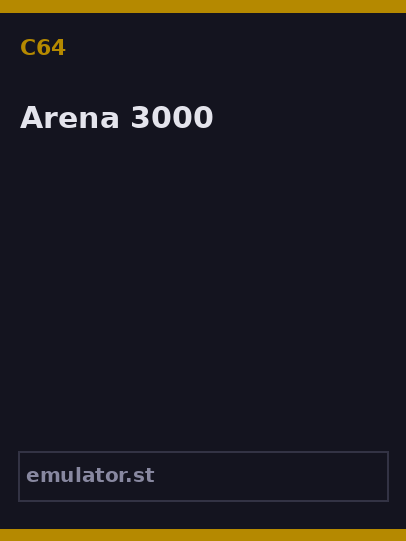 C64

Arena 3000

emulator.st