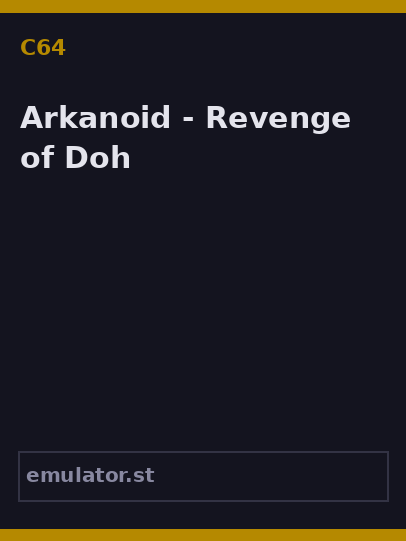 C64

Arkanoid - Revenge of Doh

emulator.st