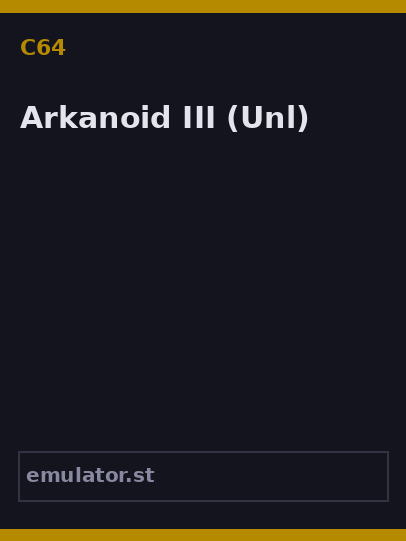 C64

Arkanoid III (Unl)

emulator.st