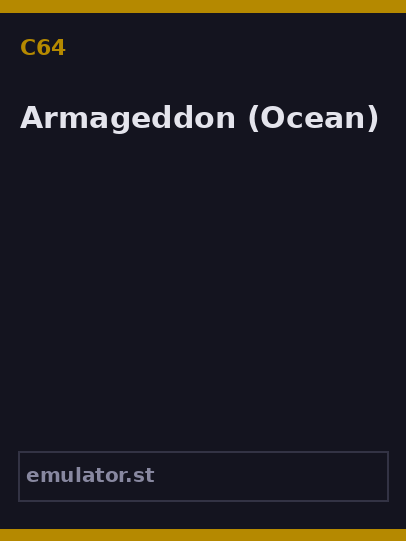 C64

Armageddon (Ocean)

emulator.st