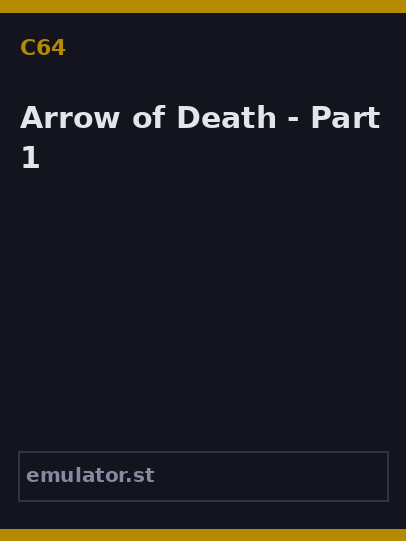 C64

Arrow of Death - Part 1

emulator.st