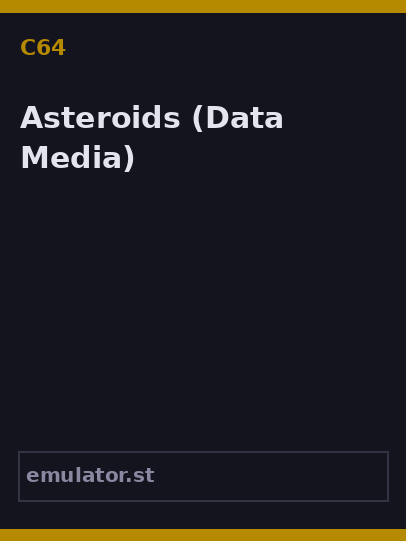 C64

Asteroids (Data Media)

emulator.st