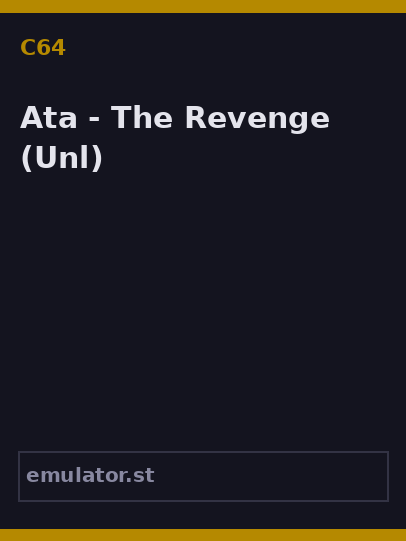 C64

Ata - The Revenge (Unl)

emulator.st