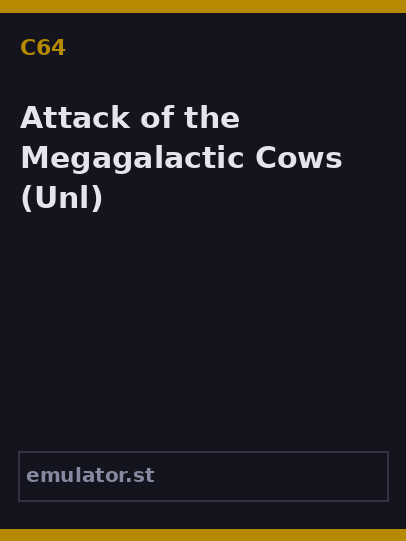 C64

Attack of the Megagalactic Cows (Unl)

emulator.st