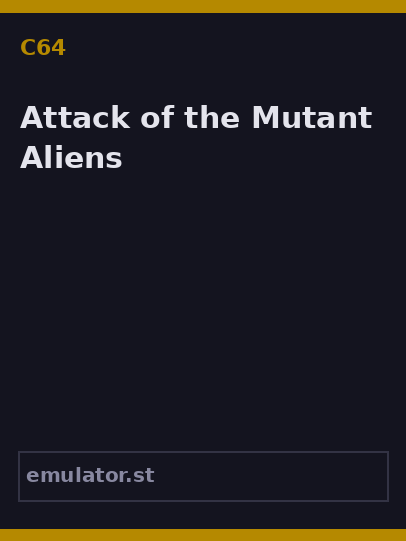 C64

Attack of the Mutant Aliens

emulator.st