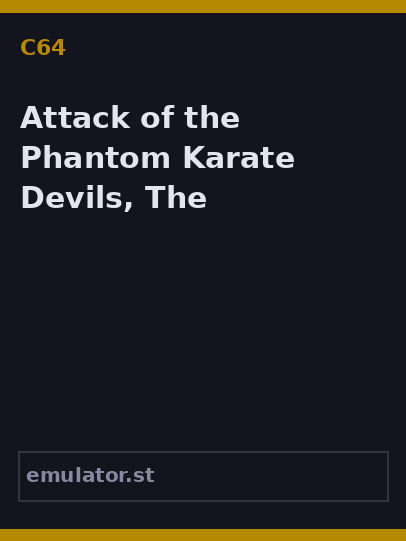 C64

Attack of the Phantom Karate Devils, The

emulator.st